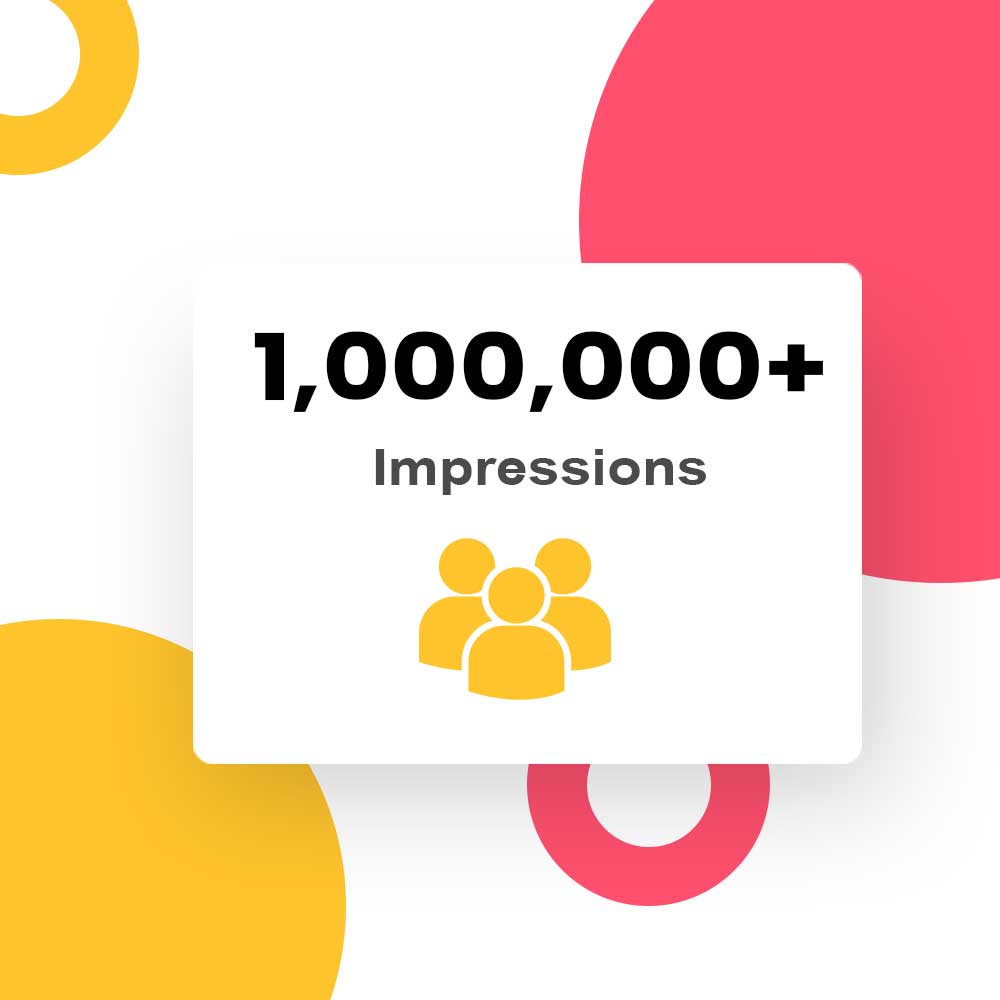 1,000,000+

Impressions